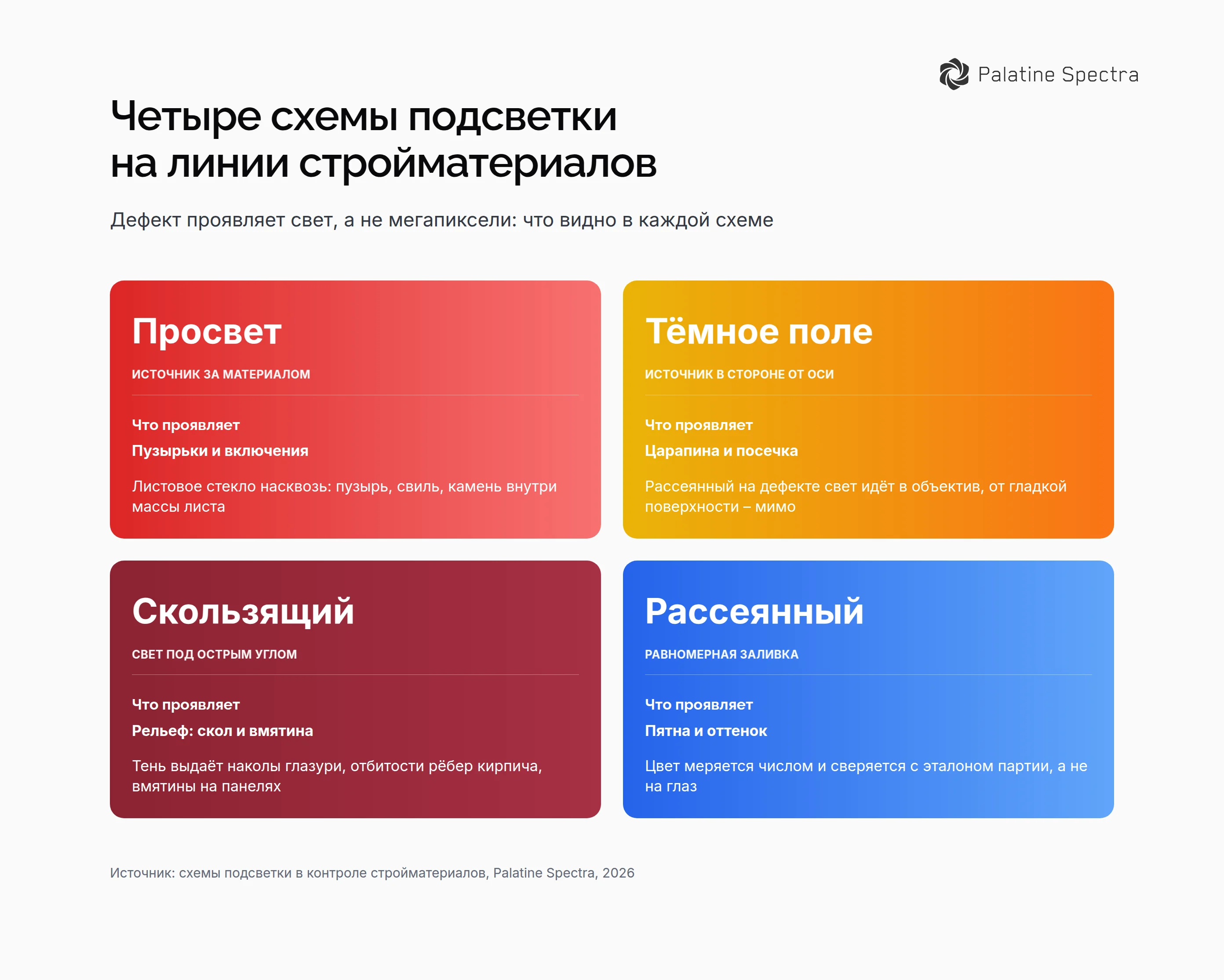 Palatine Spectra

Четыре схемы подсветки на линии стройматериалов

Дефект проявляет свет, а не мегапиксели: что видно в каждой схеме

Просвет

ИСТОЧНИК ЗА МАТЕРИАЛОМ

Что проявляет

Пузырьки и включения

Листовое стекло насквозь: пузырь, свиль, камень внутри массы листа

Тёмное поле

ИСТОЧНИК В СТОРОНЕ ОТ ОСИ

Что проявляет

Царапина и посечка

Рассеянный на дефекте свет идёт в объектив, от гладкой поверхности – мимо

Скользящий

СВЕТ ПОД ОСТРЫМ УГЛОМ

Что проявляет

Рельеф: скол и вмятина

Тень выдаёт наколы глазури, отбитости рёбер кирпича, вмятины на панелях

Рассеянный

РАВНОМЕРНАЯ ЗАЛИВКА

Что проявляет

Пятна и оттенок

Цвет меряется числом и сверяется с эталоном партии, а не на глаз

Источник: схемы подсветки в контроле стройматериалов, Palatine Spectra, 2026