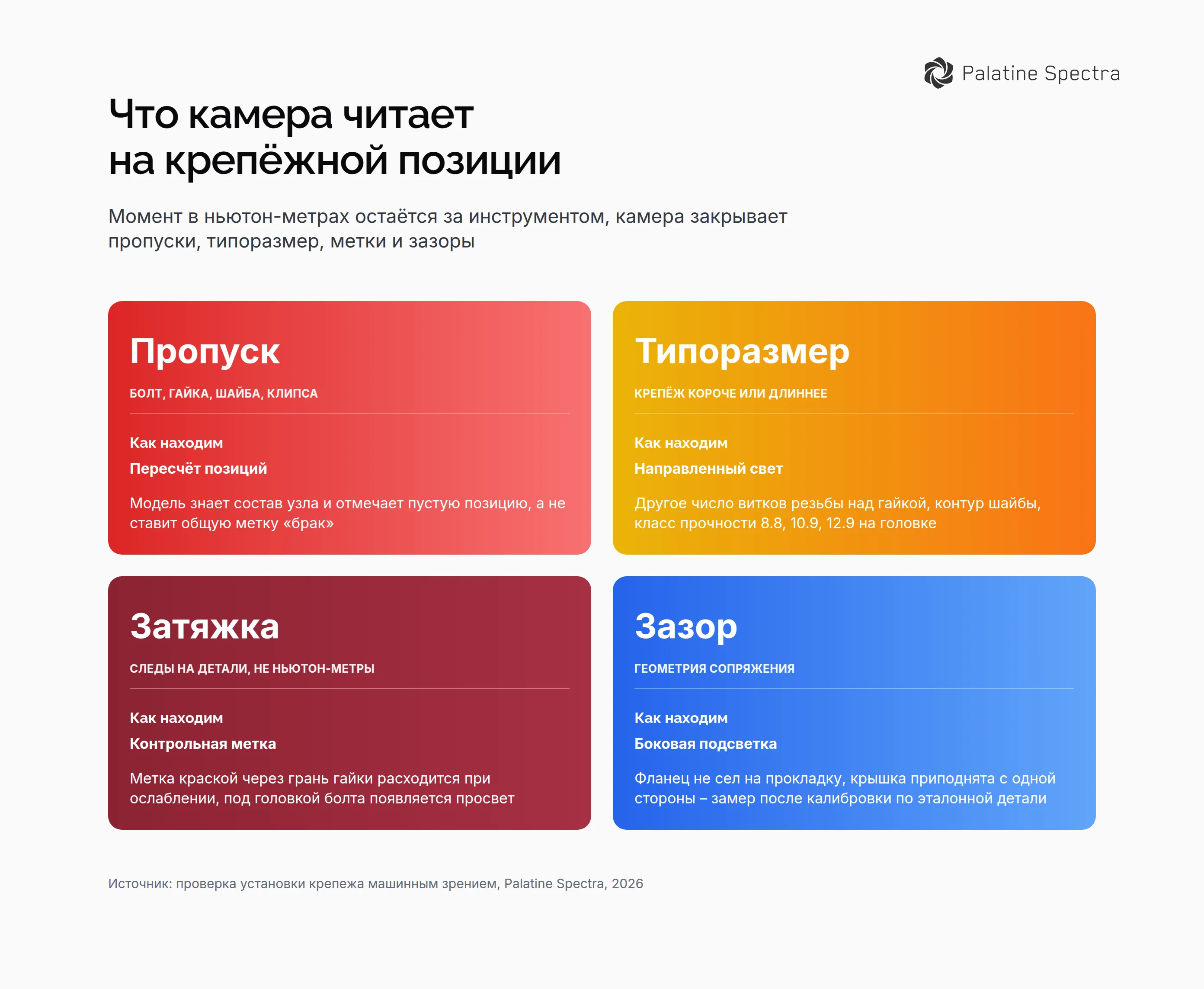 Palatine Spectra

Что камера читает на крепёжной позиции

Момент в ньютон-метрах остаётся за инструментом, камера закрывает пропуски, типоразмер, метки и зазоры

Пропуск

БОЛТ, ГАЙКА, ШАЙБА, КЛИПСА

Как находим

Пересчёт позиций

Модель знает состав узла и отмечает пустую позицию, а не ставит общую метку «брак»

Типоразмер

КРЕПЁЖ КОРОЧЕ ИЛИ ДЛИННЕЕ

Как находим

Направленный свет

Другое число витков резьбы над гайкой, контур шайбы, класс прочности 8.8, 10.9, 12.9 на головке

Затяжка

СЛЕДЫ НА ДЕТАЛИ, НЕ НЬЮТОН-МЕТРЫ

Как находим

Контрольная метка

Метка краской через грань гайки расходится при ослаблении, под головкой болта появляется просвет

Зазор

ГЕОМЕТРИЯ СОПРЯЖЕНИЯ

Как находим

Боковая подсветка

Фланец не сел на прокладку, крышка приподнята с одной стороны – замер после калибровки по эталонной детали

Источник: проверка установки крепежа машинным зрением, Palatine Spectra, 2026